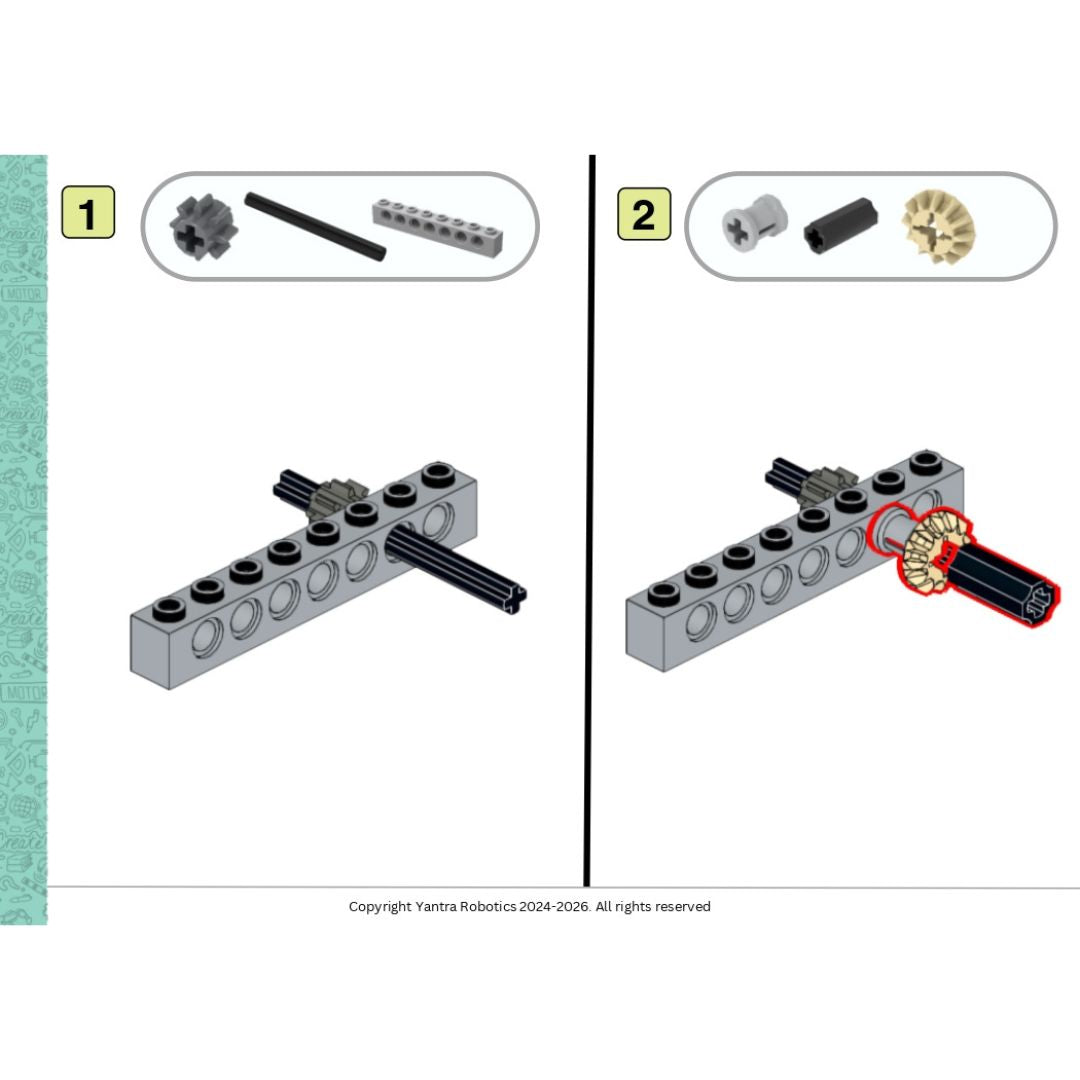 1

2

Copyright Yantra Robotics 2024-2026. All rights reserved